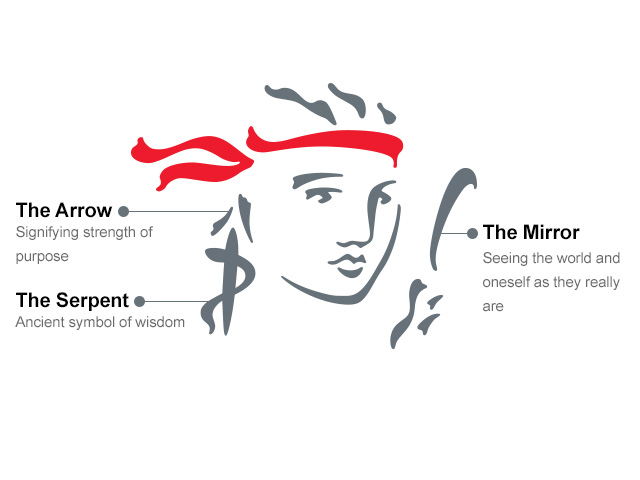 The Arrow
Signifying strength of purpose

The Serpent
Ancient symbol of wisdom

The Mirror
Seeing the world and oneself as they really are